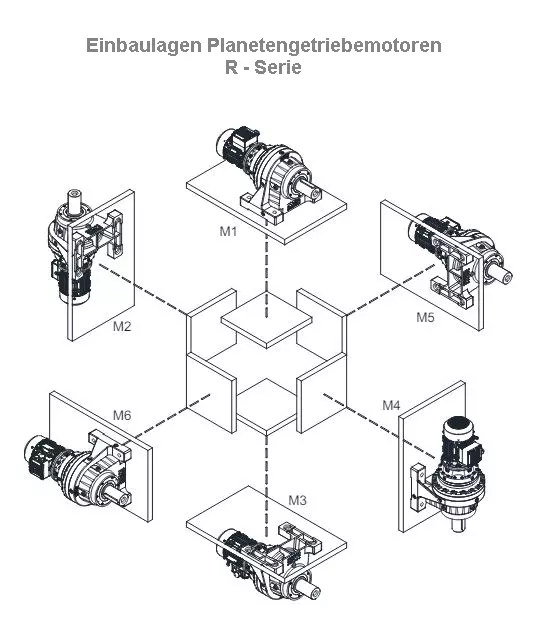 Einbaulagen Planetengetriebemotoren
R - Serie

M1

M2

M5

M6

M4

M3